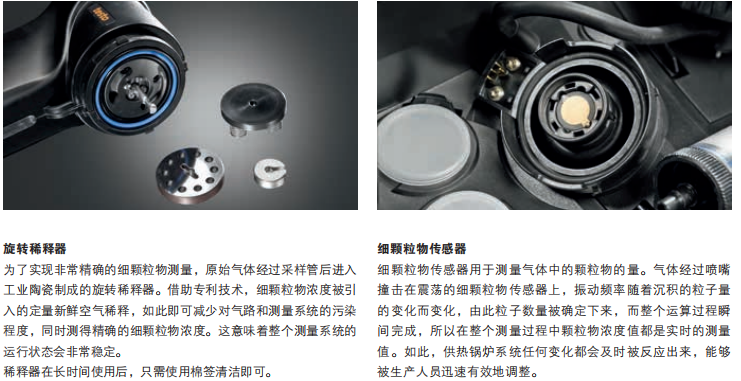 旋转稀释器

为了实现非常精确的细颗粒物测量，原始气体经过采样管后进入工业陶瓷制成的旋转稀释器。借助专利技术，细颗粒物浓度被引入的定量新鲜空气稀释，如此即可减少对气路和测量系统的污染程度，同时测得精确的细颗粒物浓度。这意味着整个测量系统的运行状态会非常稳定。

稀释器在长时间使用后，只需使用棉签清洁即可。

细颗粒物传感器

细颗粒物传感器用于测量气体中的颗粒物的量。气体经过喷嘴撞击在震荡的细颗粒物传感器上，振动频率随着沉积的粒子量的变化而变化，由此粒子数量被确定下来，而整个运算过程瞬间完成，所以在整个测量过程中颗粒物浓度值都是实时的测量值。如此，供热锅炉系统任何变化都会及时被反应出来，能够被生产人员迅速有效地调整。